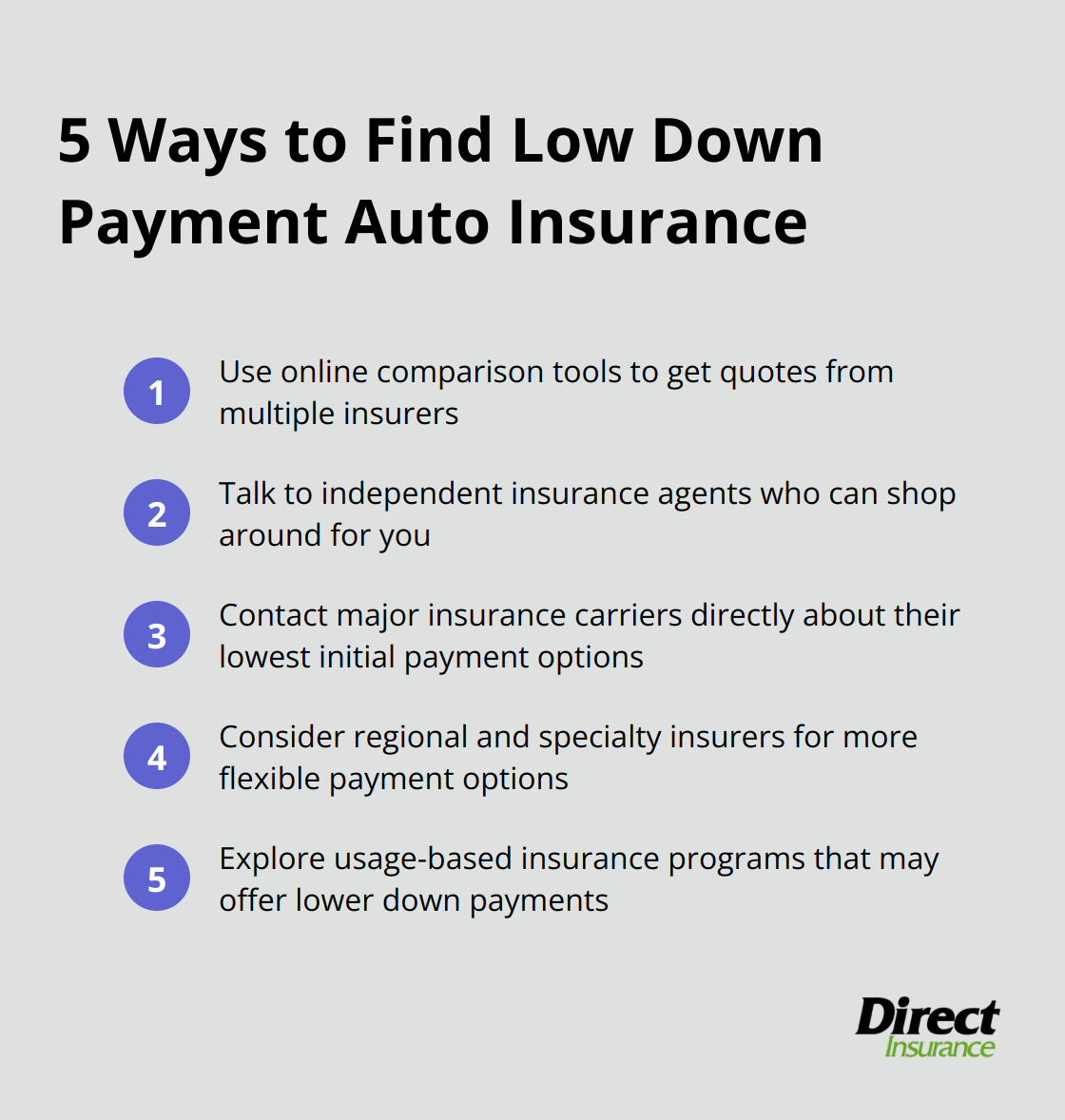 5 Ways to Find Low Down Payment Auto Insurance

1 Use online comparison tools to get quotes from multiple insurers

2 Talk to independent insurance agents who can shop around for you

3 Contact major insurance carriers directly about their lowest initial payment options

4 Consider regional and specialty insurers for more flexible payment options

5 Explore usage-based insurance programs that may offer lower down payments

Direct Insurance