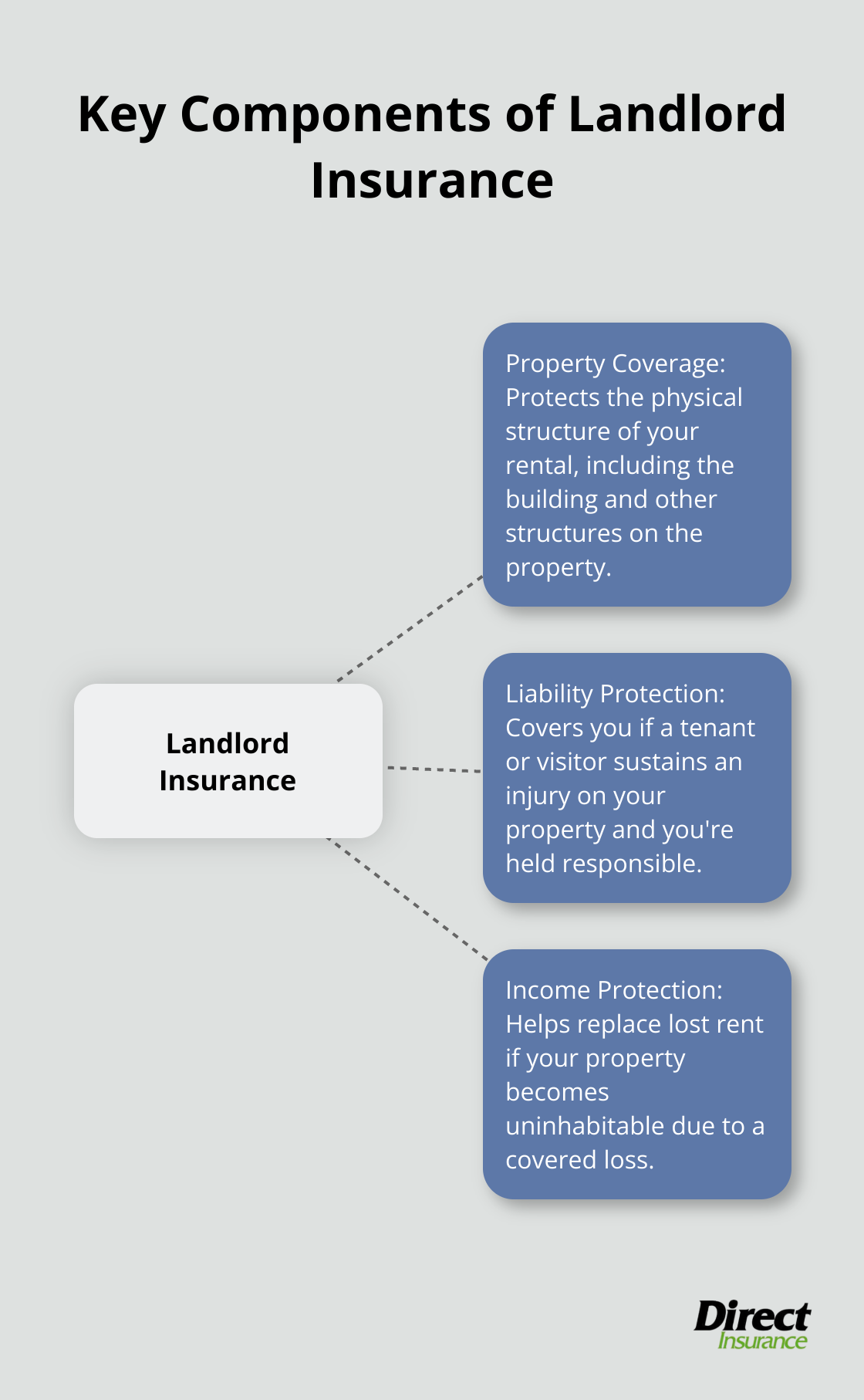 Key Components of Landlord Insurance

Landlord Insurance

Property Coverage: Protects the physical structure of your rental, including the building and other structures on the property.

Liability Protection: Covers you if a tenant or visitor sustains an injury on your property and you're held responsible.

Income Protection: Helps replace lost rent if your property becomes uninhabitable due to a covered loss.

Direct Insurance