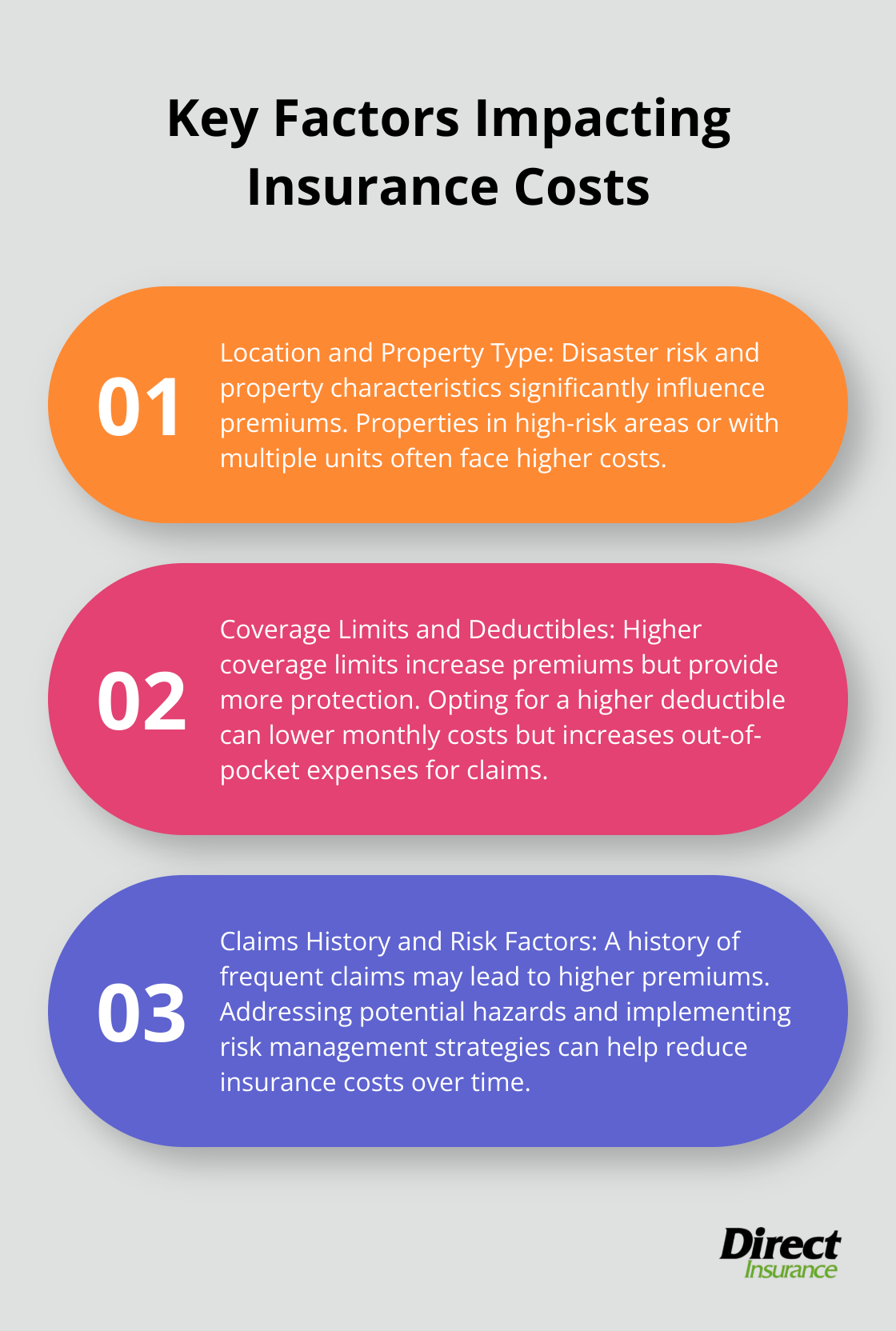 Key Factors Impacting Insurance Costs

01

Location and Property Type: Disaster risk and property characteristics significantly influence premiums. Properties in high-risk areas or with multiple units often face higher costs.

02

Coverage Limits and Deductibles: Higher coverage limits increase premiums but provide more protection. Opting for a higher deductible can lower monthly costs but increases out-of-pocket expenses for claims.

03

Claims History and Risk Factors: A history of frequent claims may lead to higher premiums. Addressing potential hazards and implementing risk management strategies can help reduce insurance costs over time.

Direct Insurance