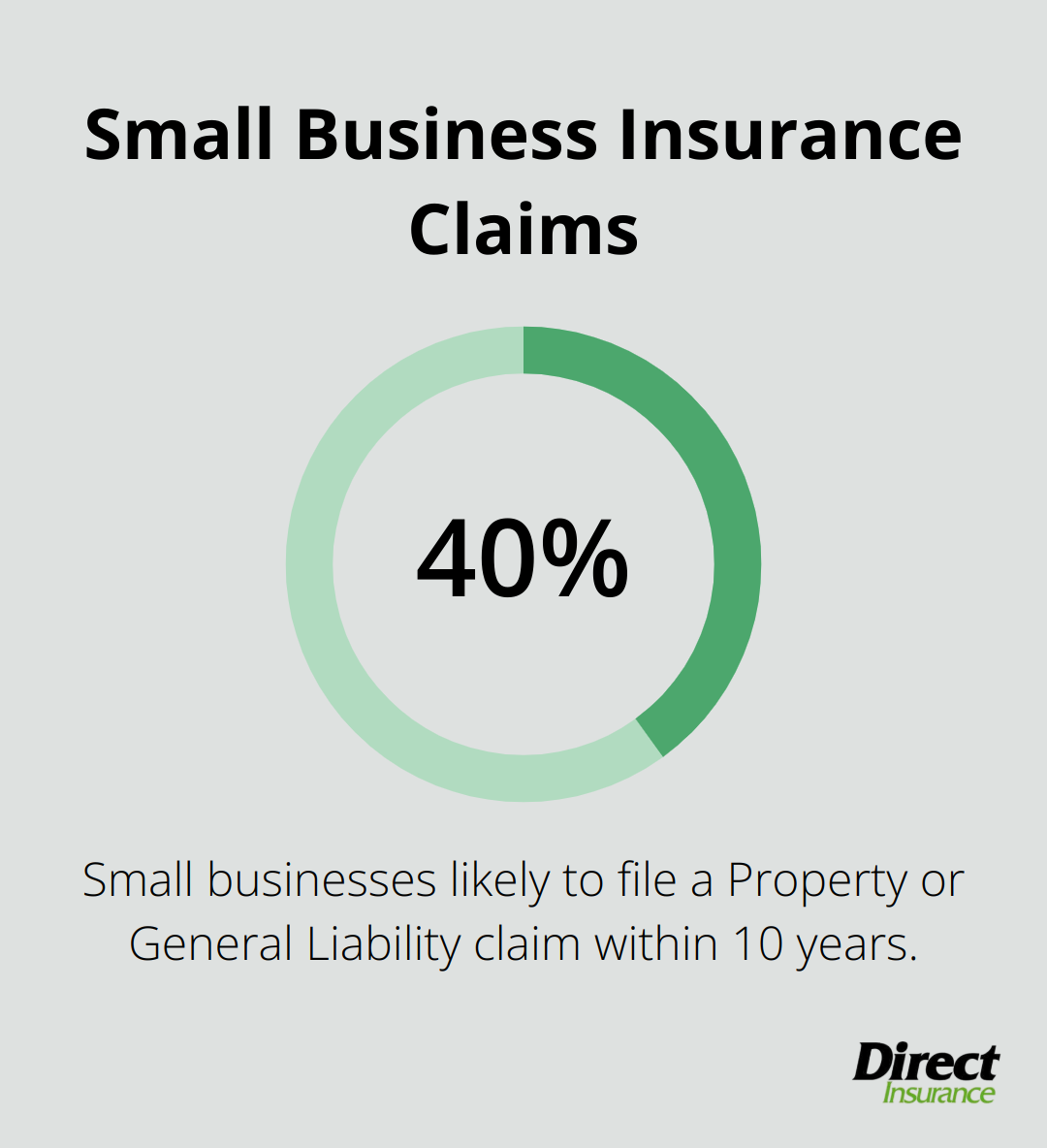 Small Business Insurance Claims

40%

Small businesses likely to file a Property or General Liability claim within 10 years.

Direct
Insurance