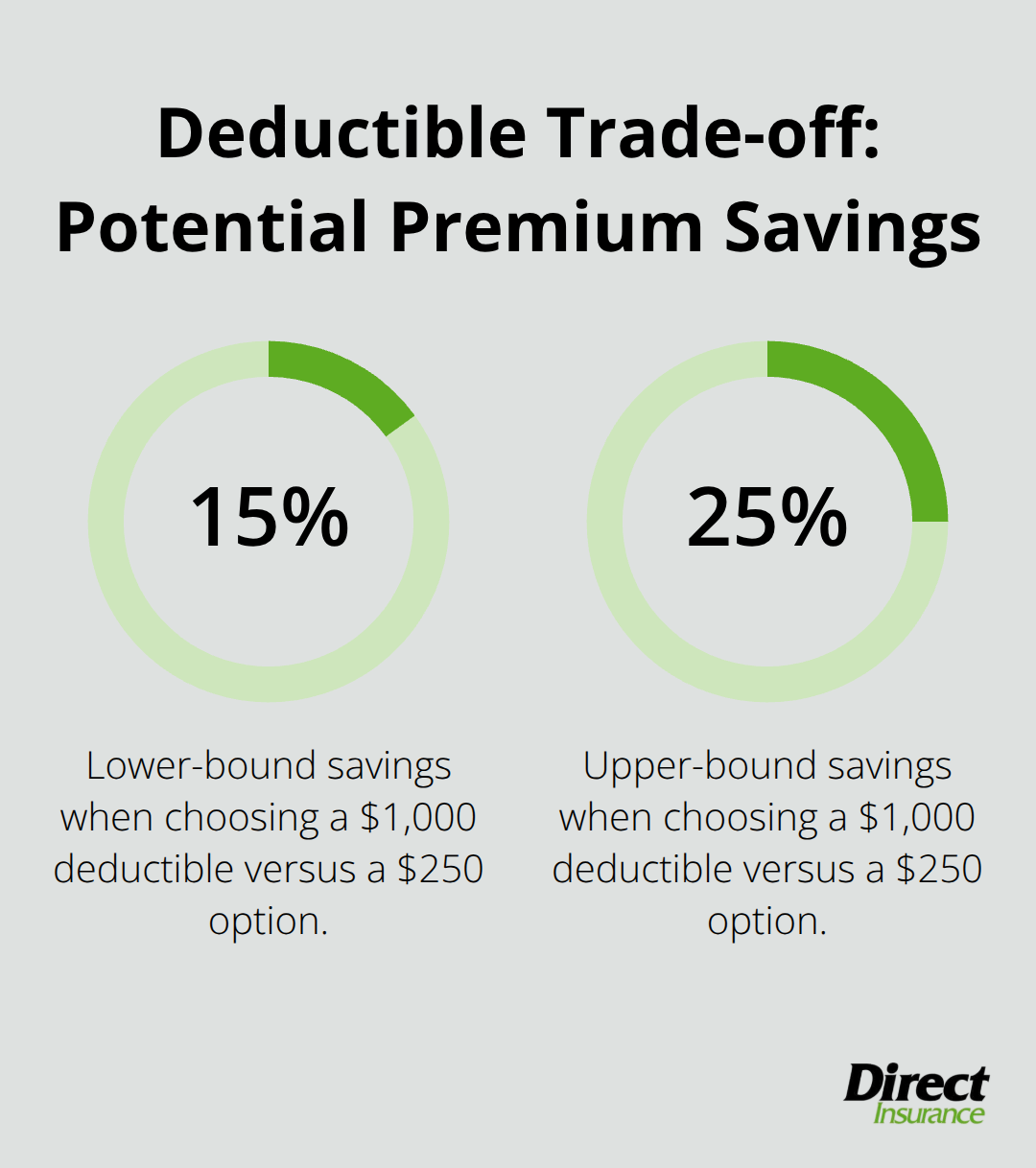 Deductible Trade-off: Potential Premium Savings

15%

Lower-bound savings when choosing a \$1,000 deductible versus a \$250 option.

25%

Upper-bound savings when choosing a \$1,000 deductible versus a \$250 option.

Direct Insurance