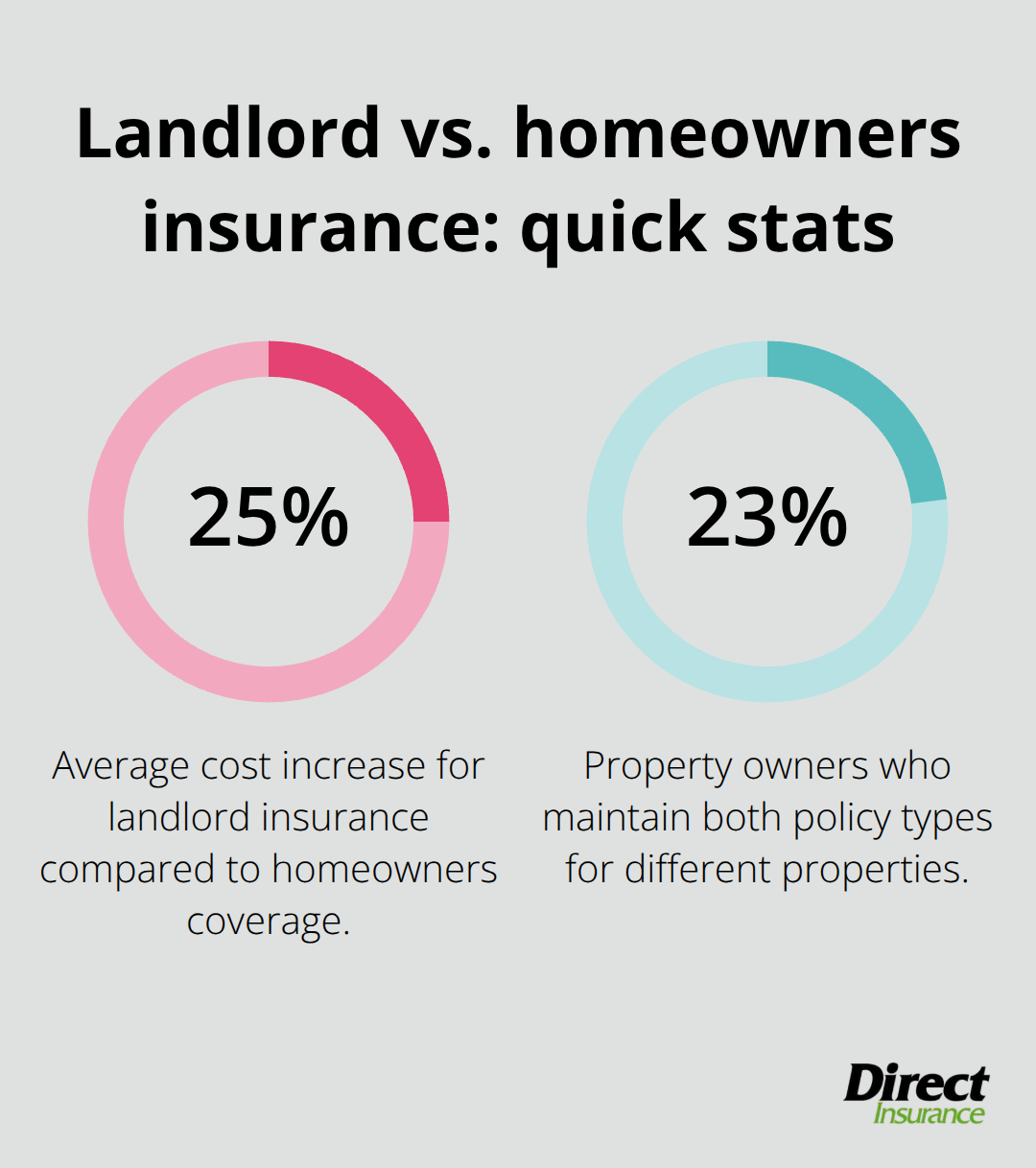 Landlord vs. homeowners insurance: quick stats

25%

Average cost increase for landlord insurance compared to homeowners coverage.

23%

Property owners who maintain both policy types for different properties.

Direct Insurance