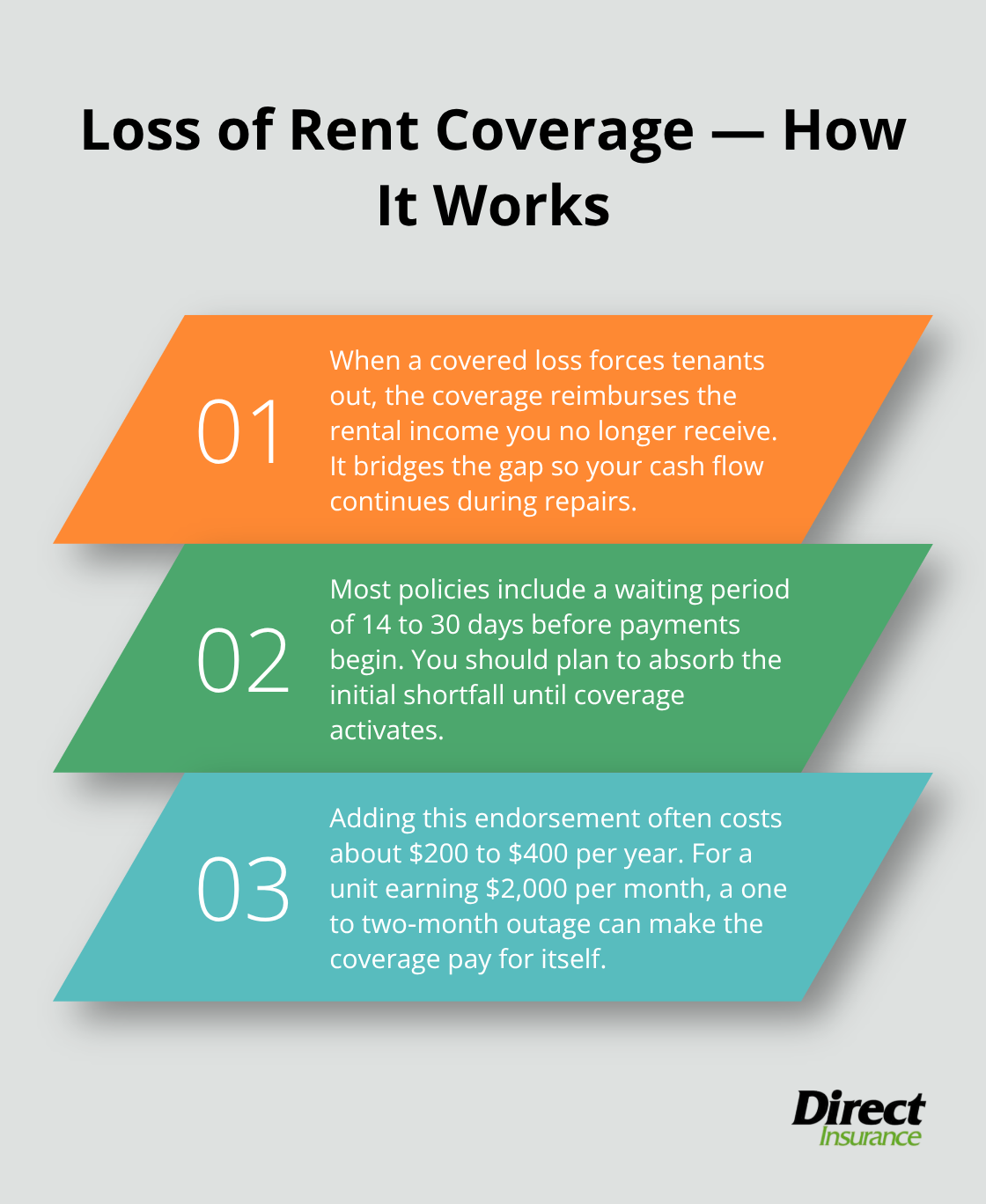 Loss of Rent Coverage — How It Works

01

When a covered loss forces tenants out, the coverage reimburses the rental income you no longer receive. It bridges the gap so your cash flow continues during repairs.

02

Most policies include a waiting period of 14 to 30 days before payments begin. You should plan to absorb the initial shortfall until coverage activates.

03

Adding this endorsement often costs about \$200 to \$400 per year. For a unit earning \$2,000 per month, a one to two-month outage can make the coverage pay for itself.

Direct Insurance