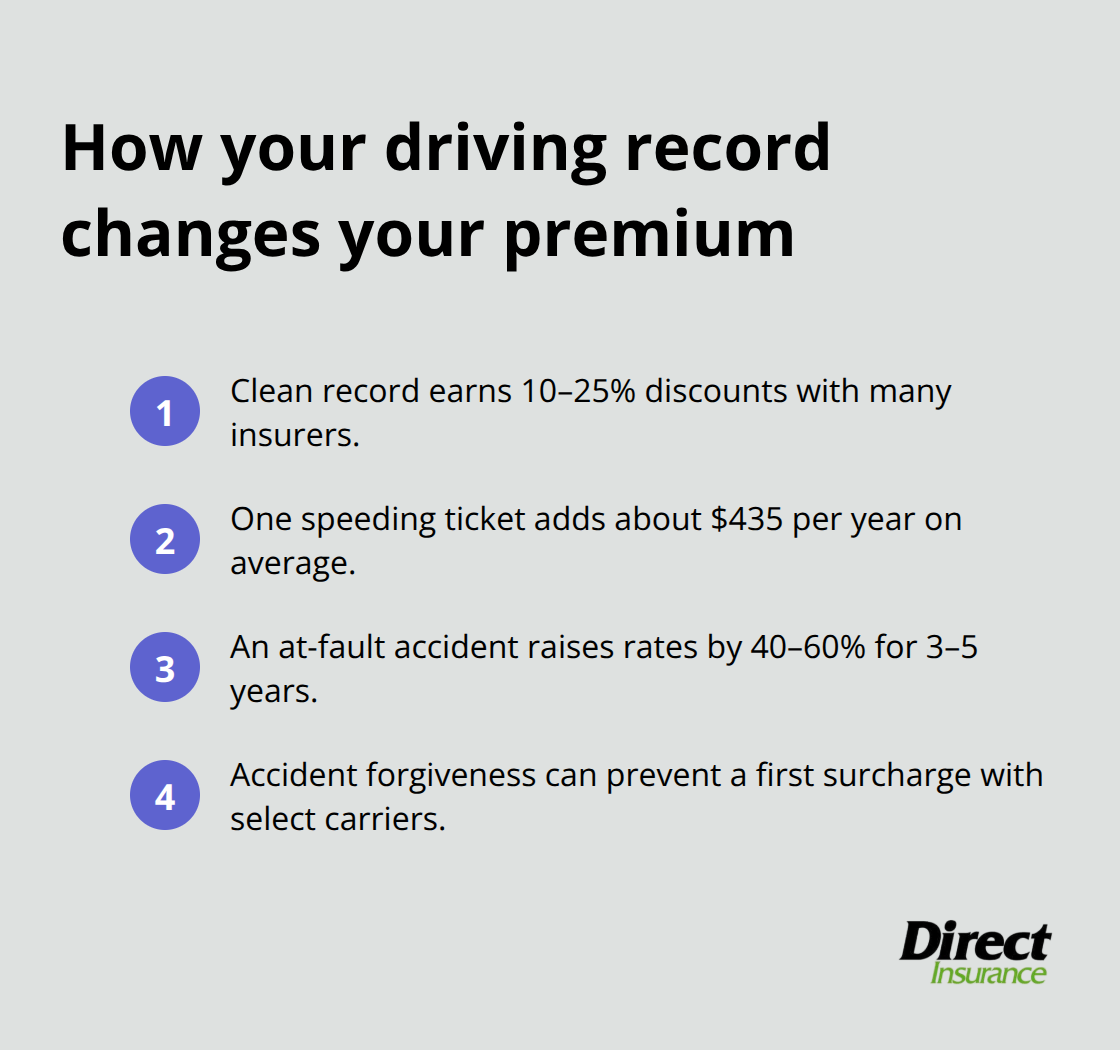 How your driving record changes your premium

1 Clean record earns 10–25% discounts with many insurers.

2 One speeding ticket adds about \$435 per year on average.

3 An at-fault accident raises rates by 40–60% for 3–5 years.

4 Accident forgiveness can prevent a first surcharge with select carriers.

Direct Insurance