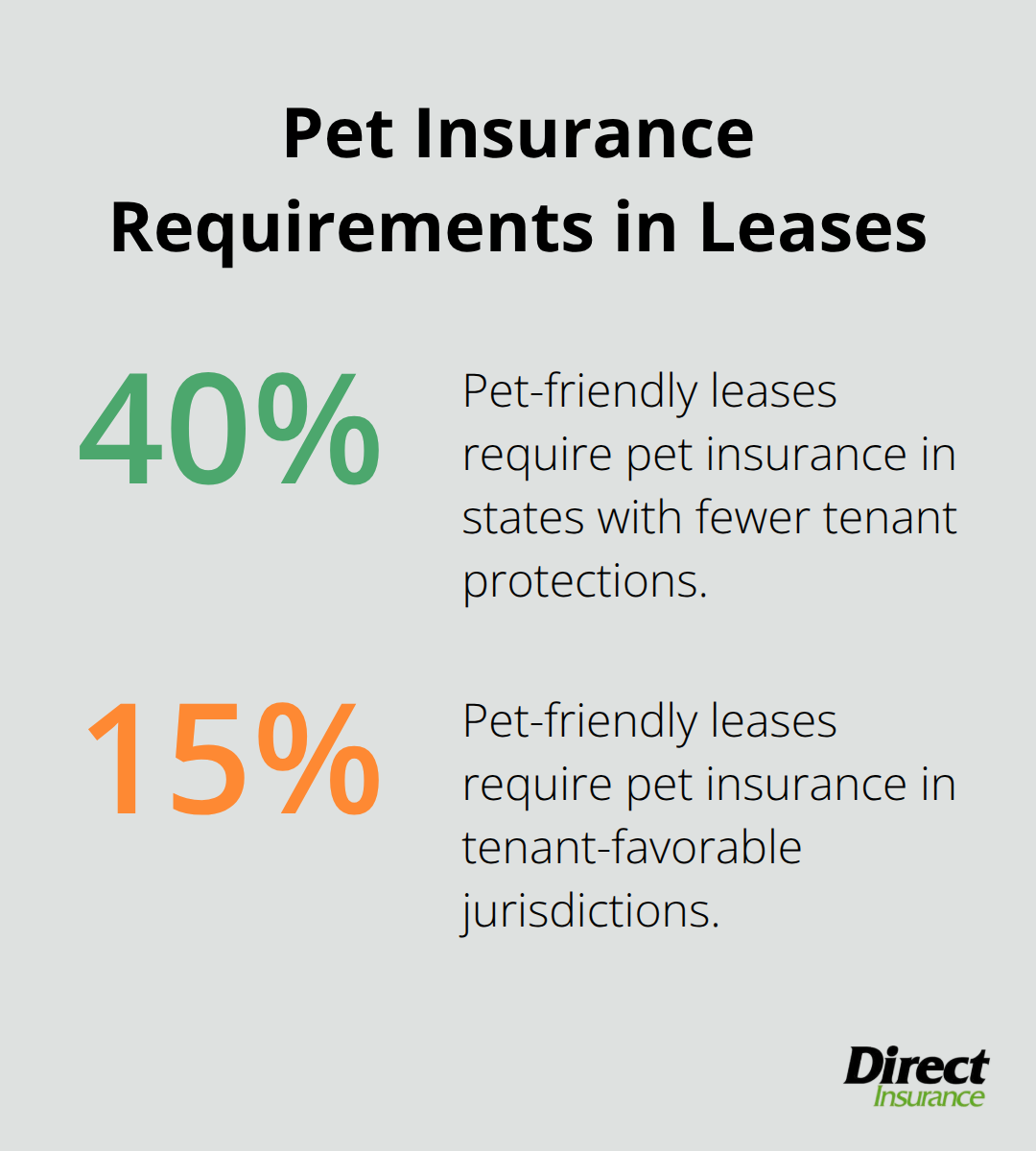 Pet Insurance Requirements in Leases

40%

Pet-friendly leases require pet insurance in states with fewer tenant protections.

15%

Pet-friendly leases require pet insurance in tenant-favorable jurisdictions.

Direct Insurance