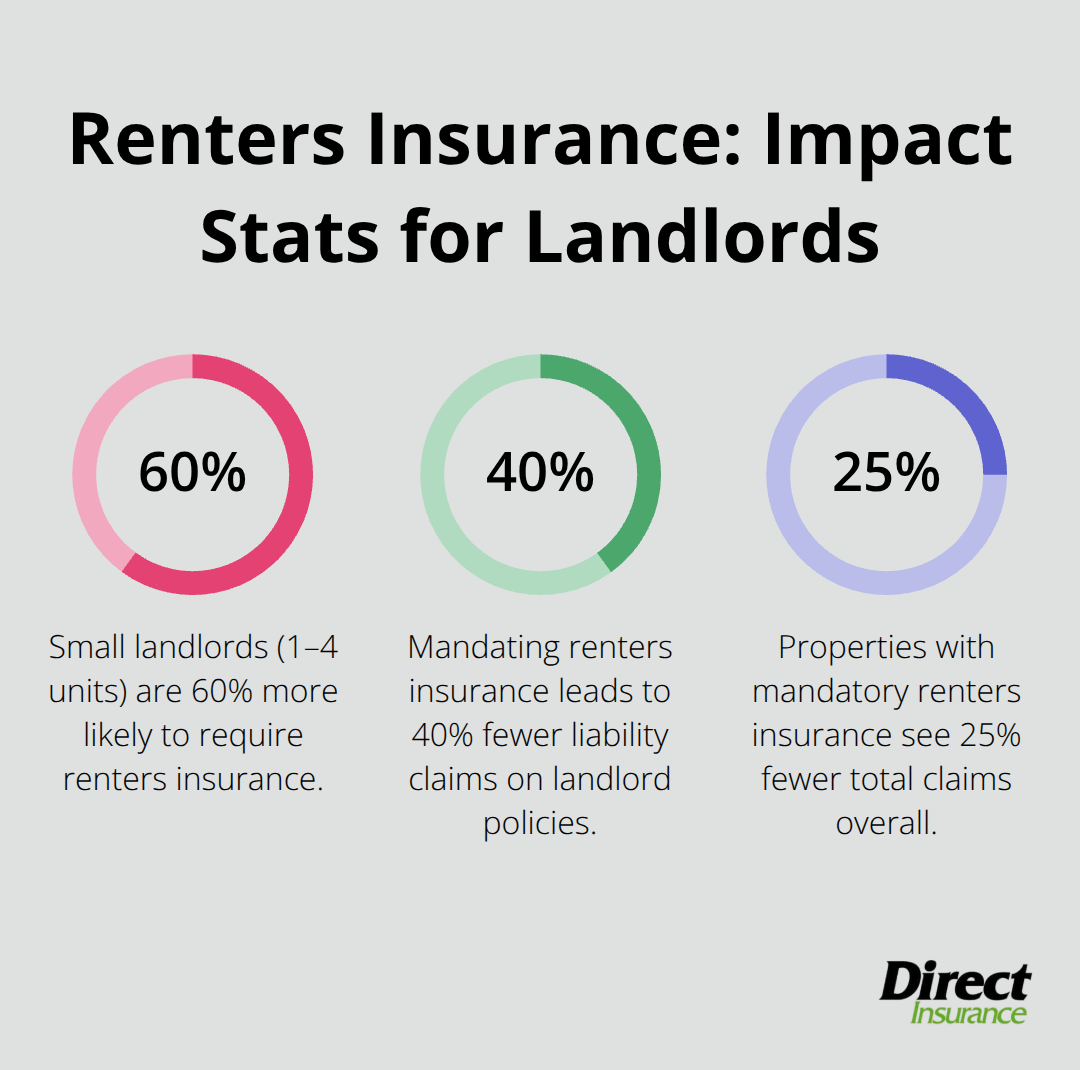 Renters Insurance: Impact Stats for Landlords

60%

Small landlords (1–4 units) are 60% more likely to require renters insurance.

40%

Mandating renters insurance leads to 40% fewer liability claims on landlord policies.

25%

Properties with mandatory renters insurance see 25% fewer total claims overall.

Direct
Insurance