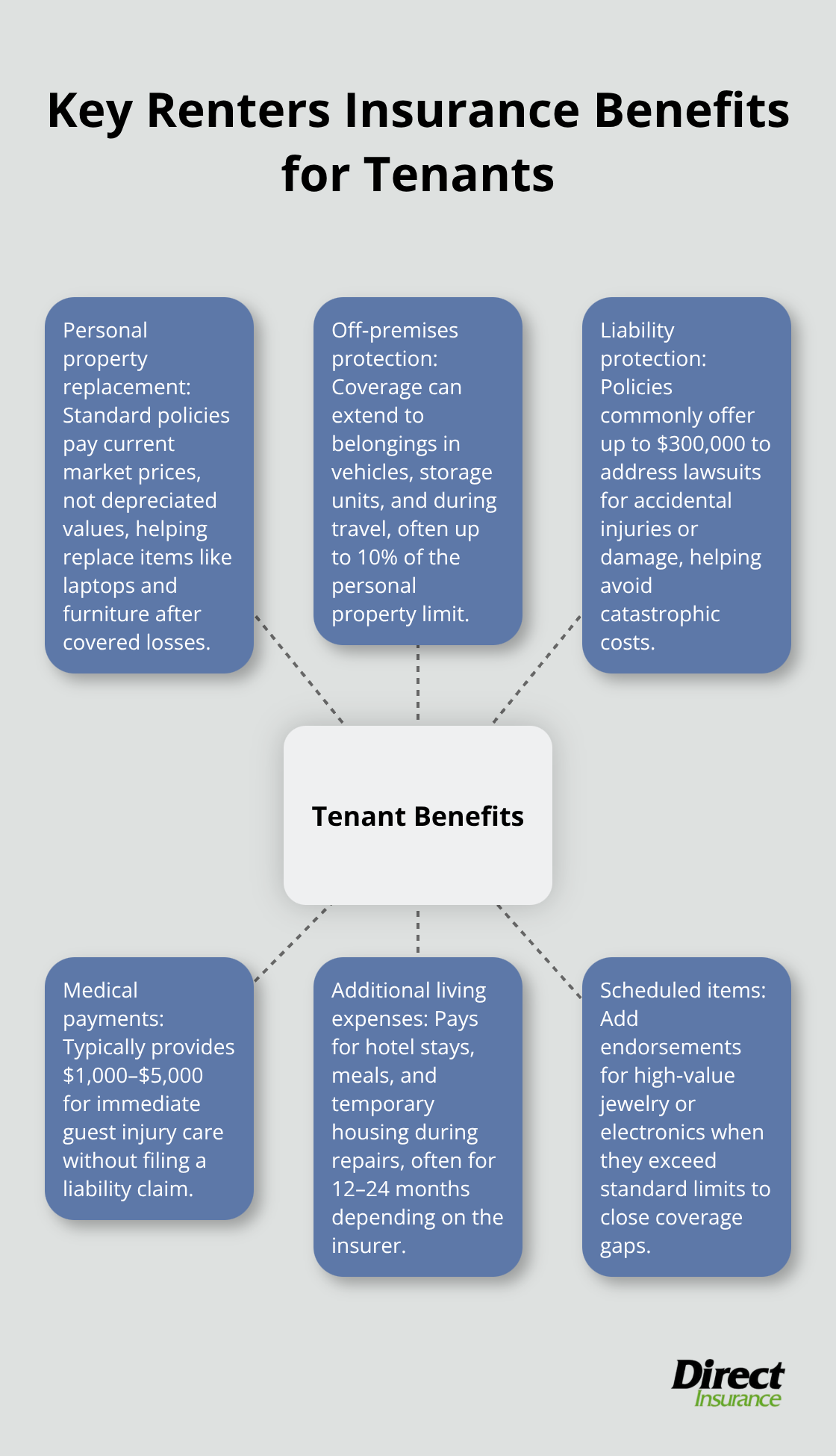 Key Renters Insurance Benefits for Tenants

Personal property replacement: Standard policies pay current market prices, not depreciated values, helping replace items like laptops and furniture after covered losses.

Off-premises protection: Coverage can extend to belongings in vehicles, storage units, and during travel, often up to 10% of the personal property limit.

Liability protection: Policies commonly offer up to \$300,000 to address lawsuits for accidental injuries or damage, helping avoid catastrophic costs.

Tenant Benefits

Medical payments: Typically provides \$1,000–\$5,000 for immediate guest injury care without filing a liability claim.

Additional living expenses: Pays for hotel stays, meals, and temporary housing during repairs, often for 12–24 months depending on the insurer.

Scheduled items: Add endorsements for high-value jewelry or electronics when they exceed standard limits to close coverage gaps.

Direct Insurance