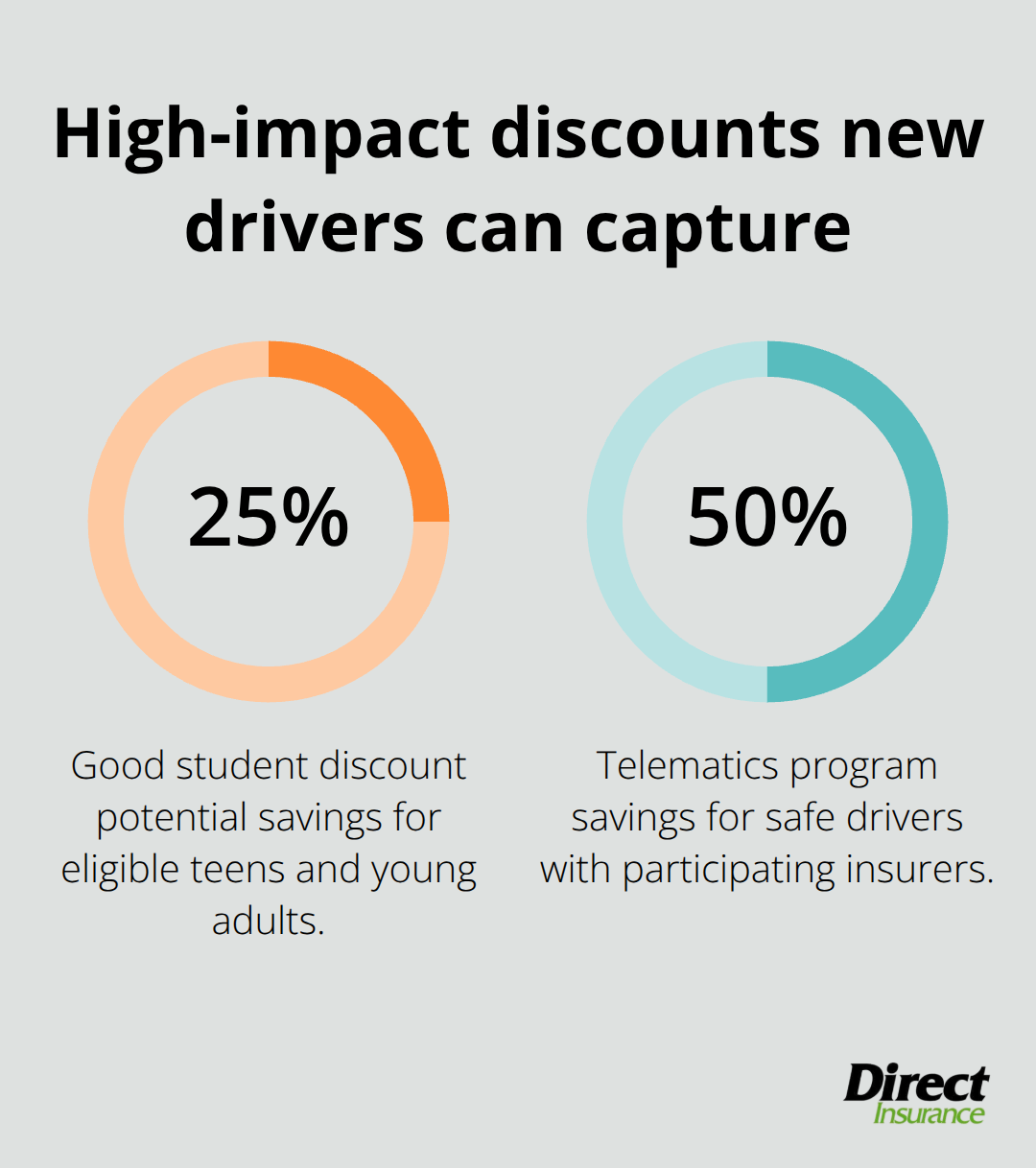 High-impact discounts new drivers can capture

25%

Good student discount potential savings for eligible teens and young adults.

50%

Telematics program savings for safe drivers with participating insurers.

Direct Insurance