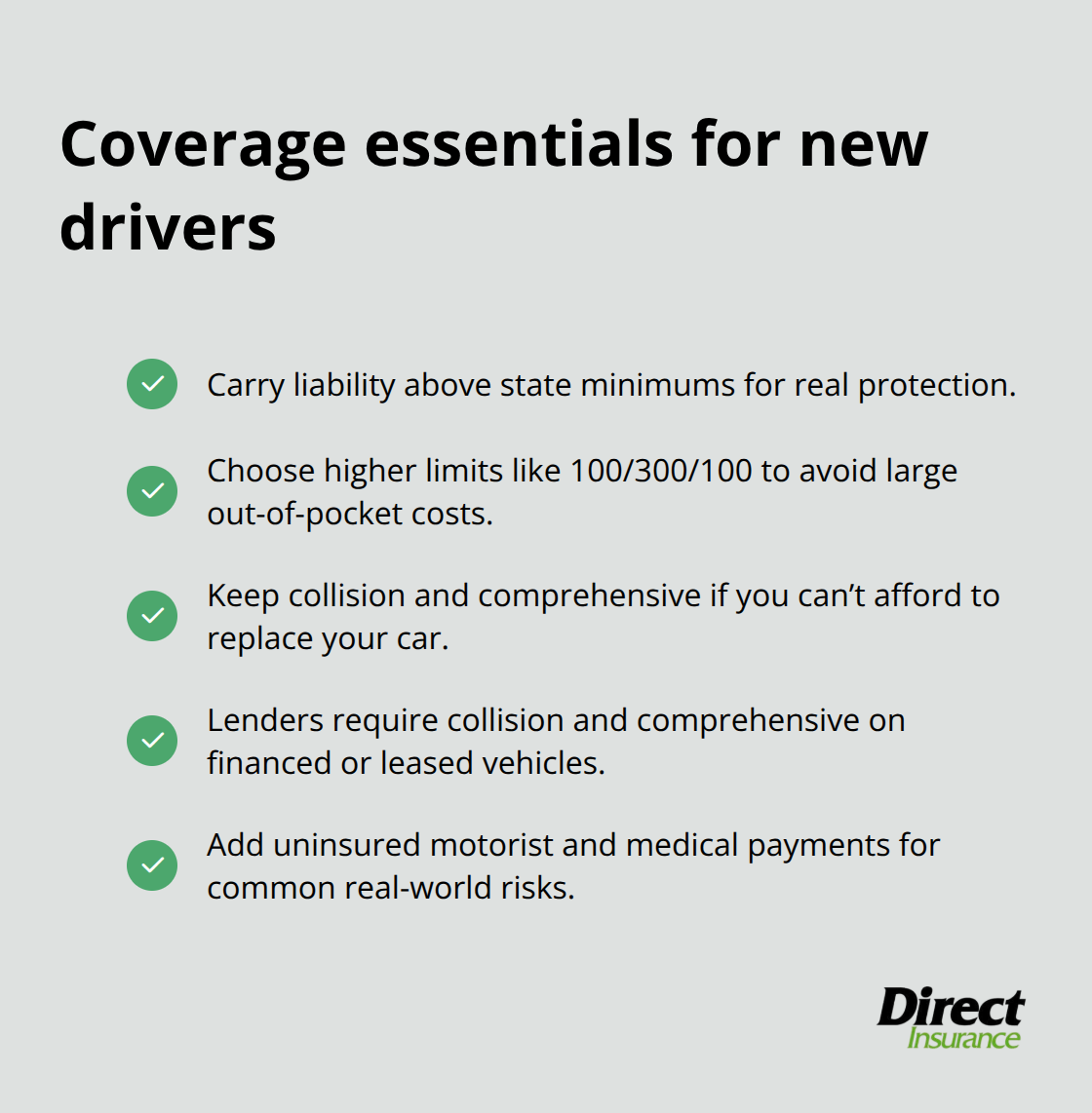 Coverage essentials for new drivers

Carry liability above state minimums for real protection.

Choose higher limits like 100/300/100 to avoid large out-of-pocket costs.

Keep collision and comprehensive if you can’t afford to replace your car.

Lenders require collision and comprehensive on financed or leased vehicles.

Add uninsured motorist and medical payments for common real-world risks.

Direct
Insurance