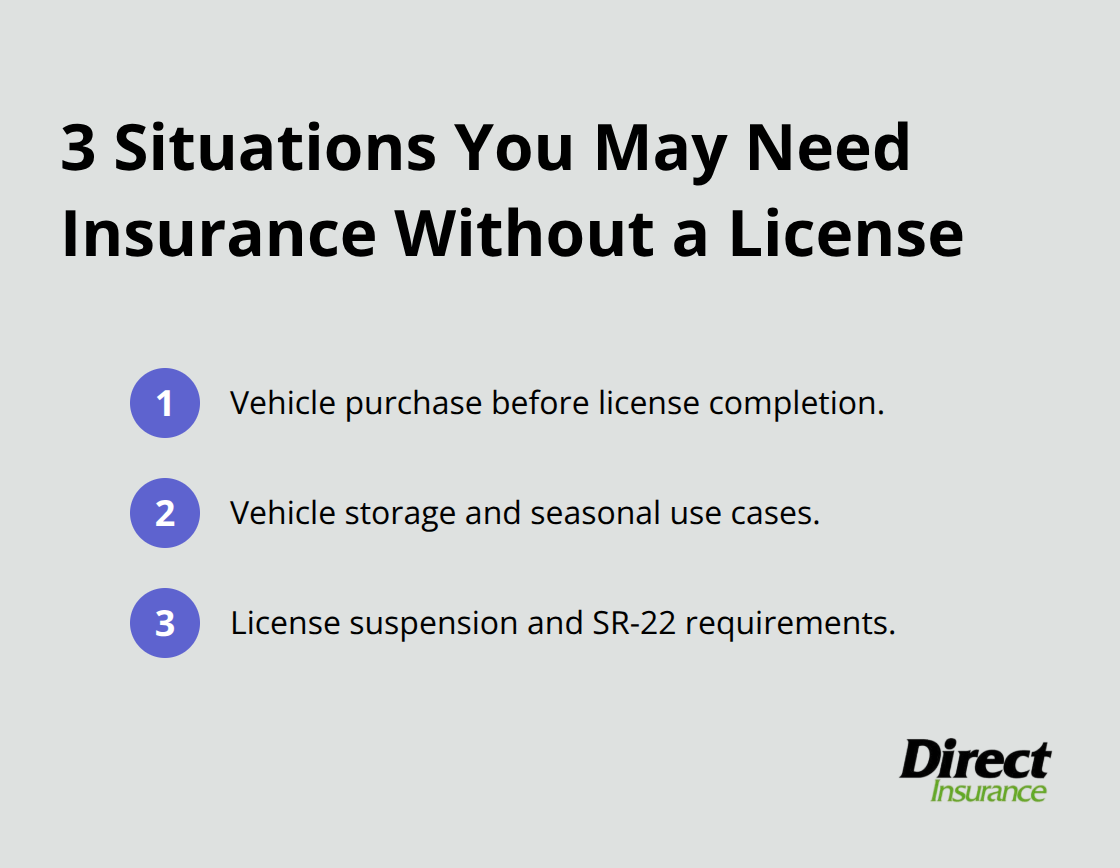 3 Situations You May Need Insurance Without a License

1 Vehicle purchase before license completion.

2 Vehicle storage and seasonal use cases.

3 License suspension and SR-22 requirements.

Direct Insurance