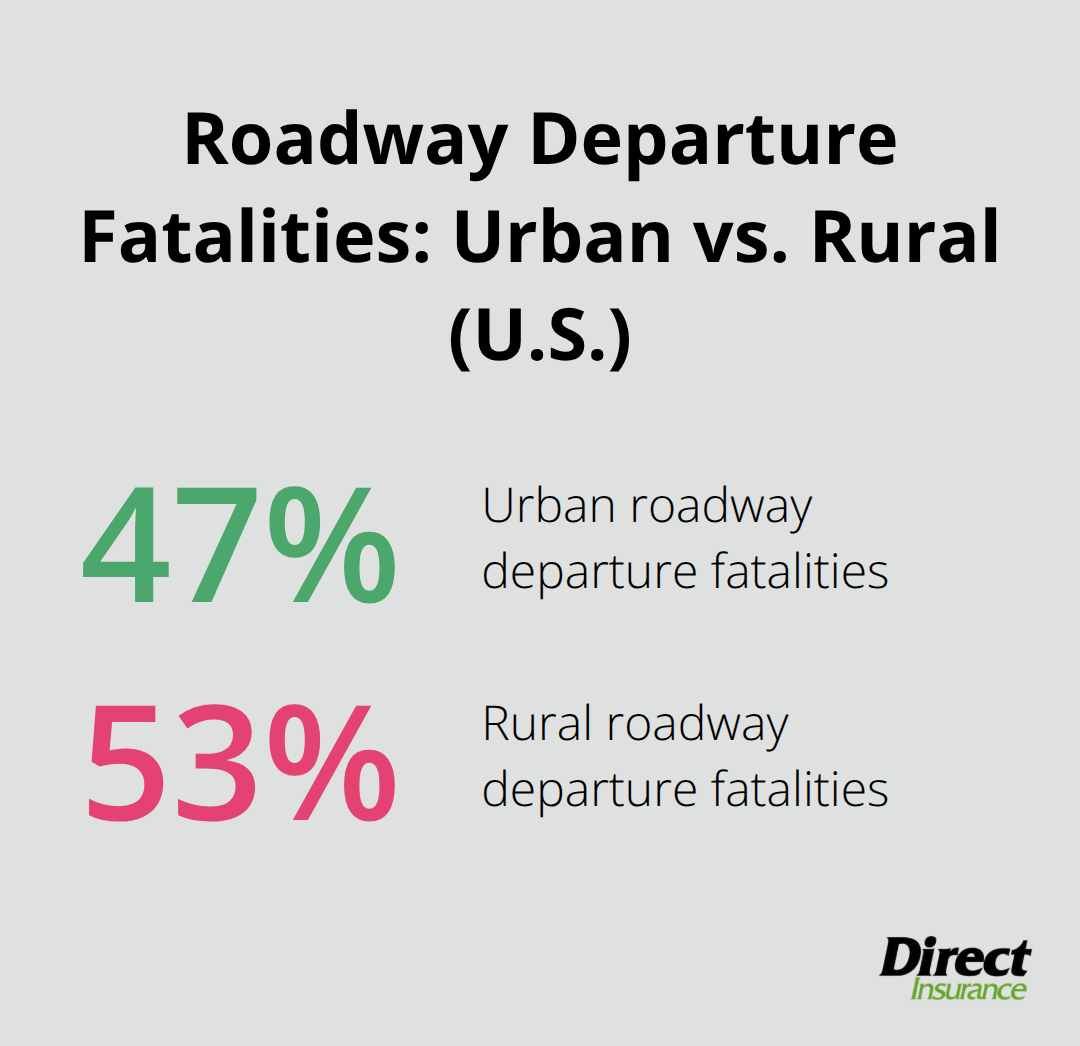 Roadway Departure Fatalities: Urban vs. Rural (U.S.)

47%

Urban roadway departure fatalities

53%

Rural roadway departure fatalities

Direct
Insurance