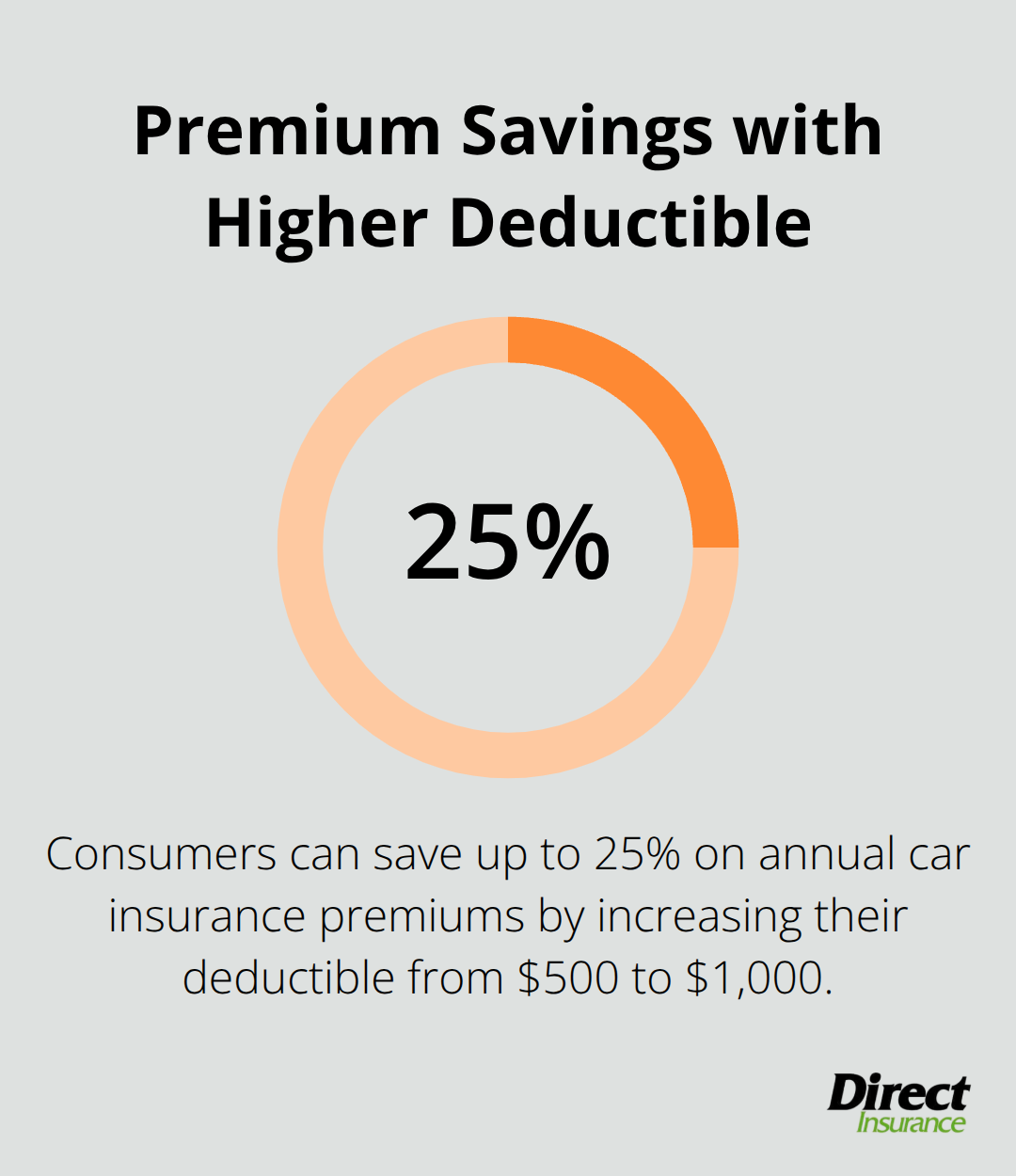 Premium Savings with Higher Deductible

25%

Consumers can save up to 25% on annual car insurance premiums by increasing their deductible from \$500 to \$1,000.

Direct
Insurance